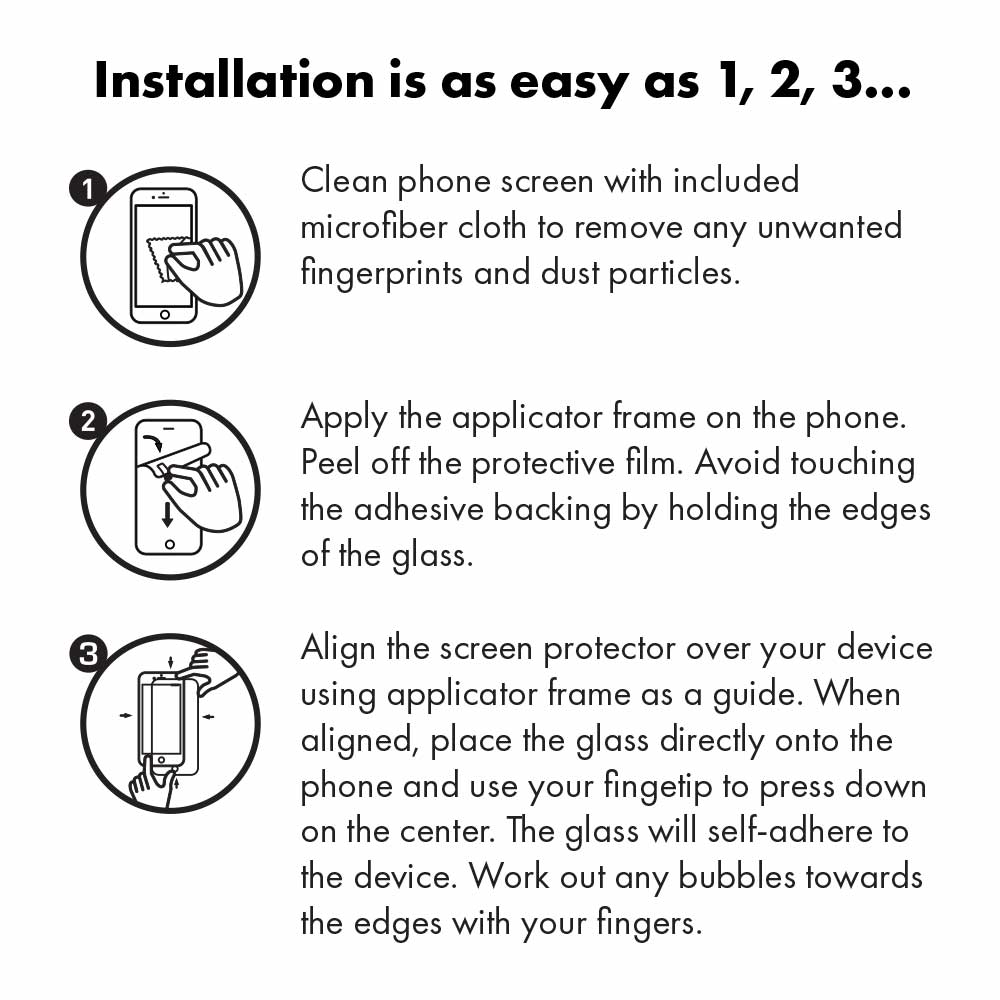 Installation is as easy as 1, 2, 3...

1

Clean phone screen with included microfiber cloth to remove any unwanted fingerprints and dust particles.

2

Apply the applicator frame on the phone. Peel off the protective film. Avoid touching the adhesive backing by holding the edges of the glass.

3

Align the screen protector over your device using applicator frame as a guide. When aligned, place the glass directly onto the phone and use your fingetip to press down on the center. The glass will self-adhere to the device. Work out any bubbles towards the edges with your fingers.