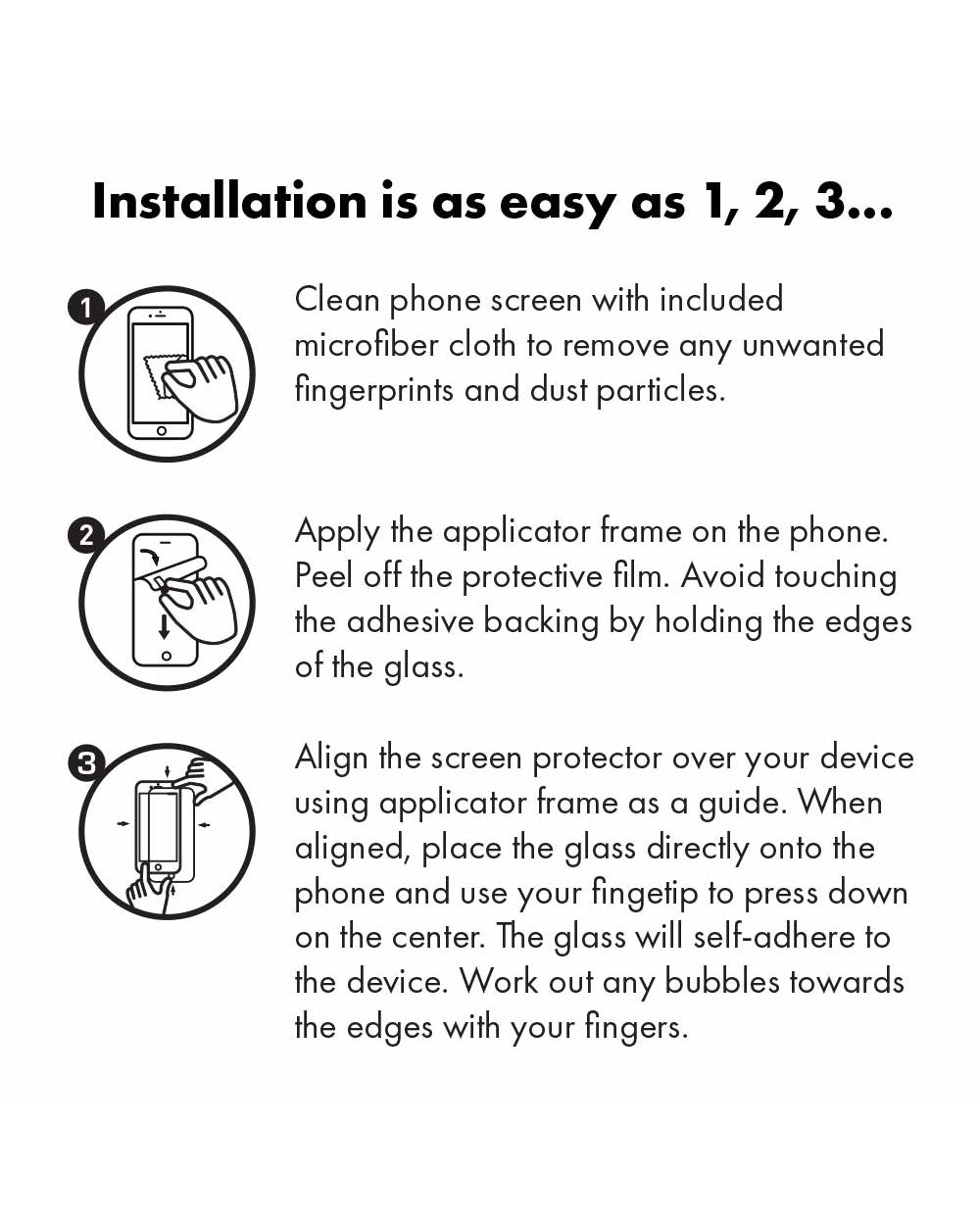 Installation is as easy as 1, 2, 3...

1

Clean phone screen with included microfiber cloth to remove any unwanted fingerprints and dust particles.

2

Apply the applicator frame on the phone. Peel off the protective film. Avoid touching the adhesive backing by holding the edges of the glass.

3

Align the screen protector over your device using applicator frame as a guide. When aligned, place the glass directly onto the phone and use your fingetip to press down on the center. The glass will self-adhere to the device. Work out any bubbles towards the edges with your fingers.