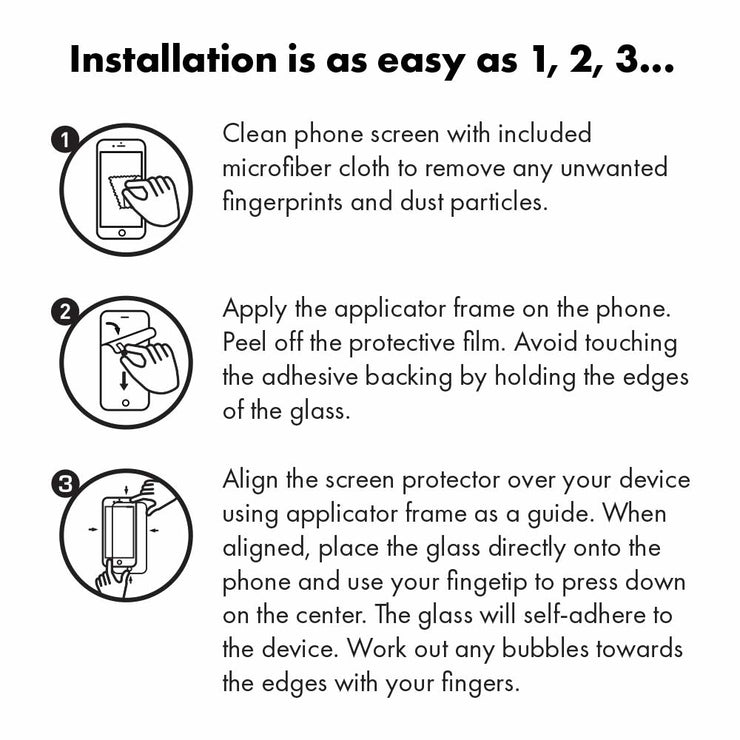 Installation is as easy as 1, 2, 3...

1

Clean phone screen with included microfiber cloth to remove any unwanted fingerprints and dust particles.

2

Apply the applicator frame on the phone. Peel off the protective film. Avoid touching the adhesive backing by holding the edges of the glass.

3

Align the screen protector over your device using applicator frame as a guide. When aligned, place the glass directly onto the phone and use your fingetip to press down on the center. The glass will self-adhere to the device. Work out any bubbles towards the edges with your fingers.